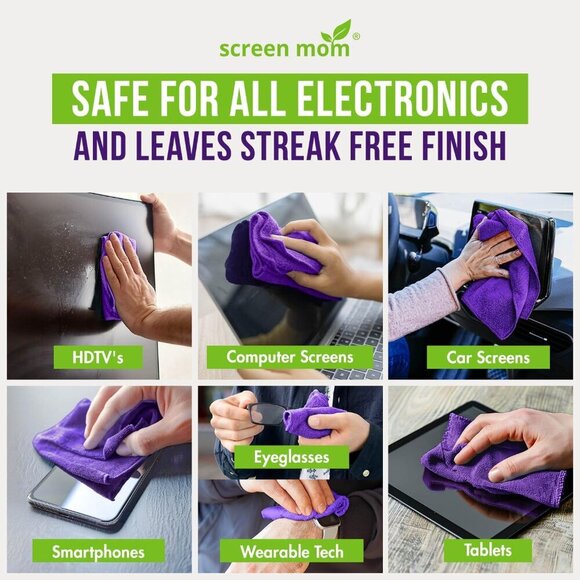 screen mom®

SAFE FOR ALL ELECTRONICS
AND LEAVES STREAK FREE FINISH

HDTV's

Computer Screens

Car Screens

Smartphones

Eyeglasses

Wearable Tech

Tablets